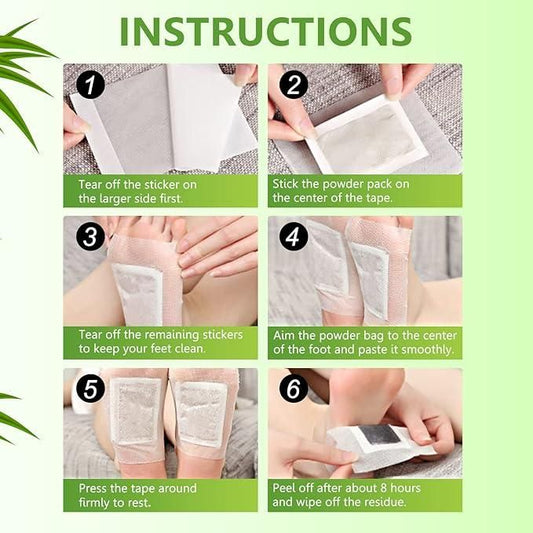 INSTRUCTIONS

1
Tear off the sticker on the larger side first.

2
Stick the powder pack on the center of the tape.

3
Tear off the remaining stickers to keep your feet clean.

4
Aim the powder bag to the center of the foot and paste it smoothly.

5
Press the tape around firmly to rest.

6
Peel off after about 8 hours and wipe off the residue.